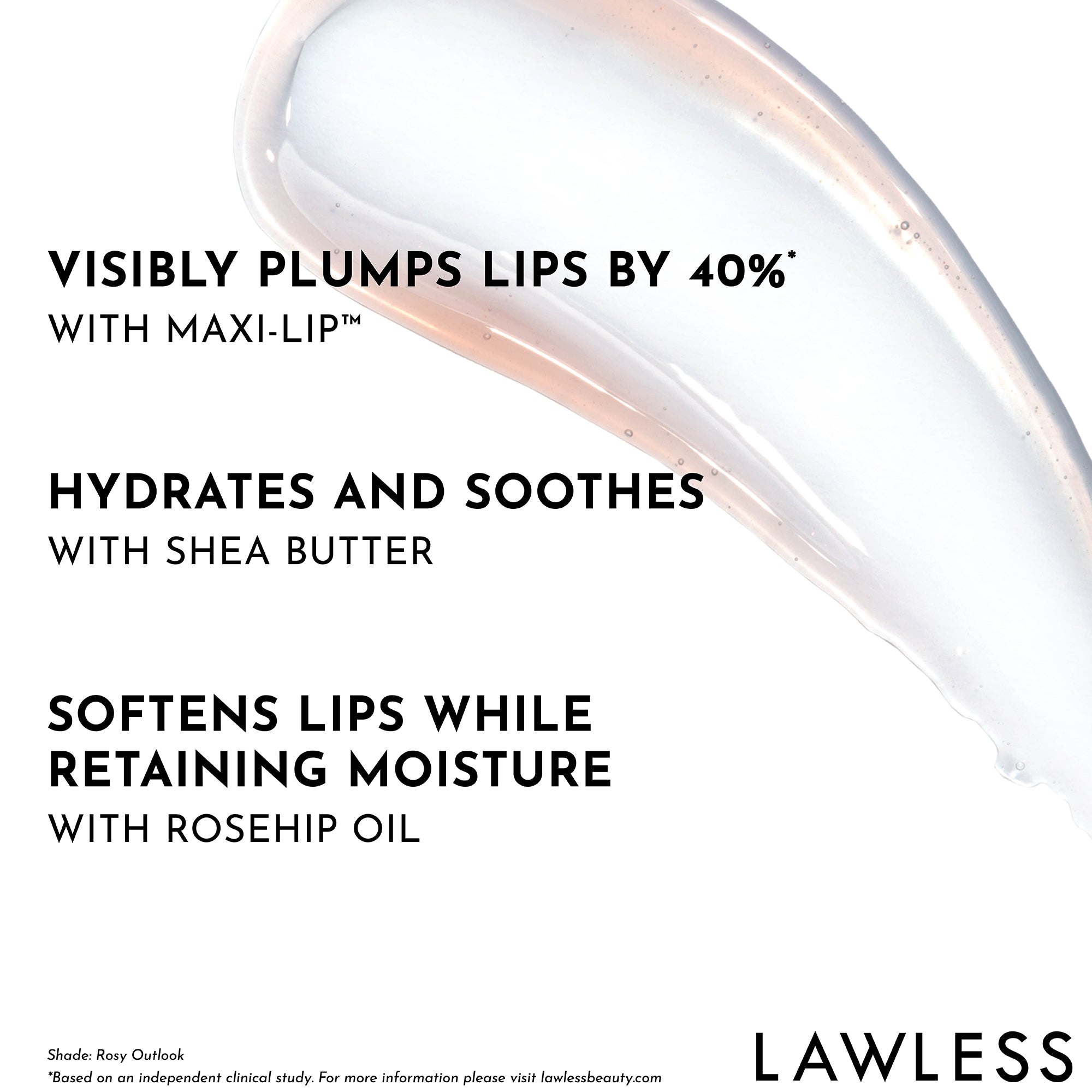 VISIBLY PLUMPS LIPS BY 40%*
WITH MAXI-LIP™

HYDRATES AND SOOTHES
WITH SHEA BUTTER

SOFTENS LIPS WHILE RETAINING MOISTURE
WITH ROSEHIP OIL

Shade: Rosy Outlook
*Based on an independent clinical study. For more information please visit lawlessbeauty.com

LAWLESS